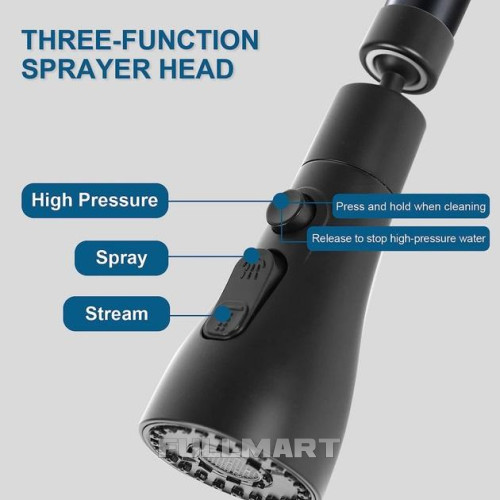 THREE-FUNCTION SPRAYER HEAD

High Pressure

Press and hold when cleaning

Release to stop high-pressure water

Spray

Stream

FULLMART